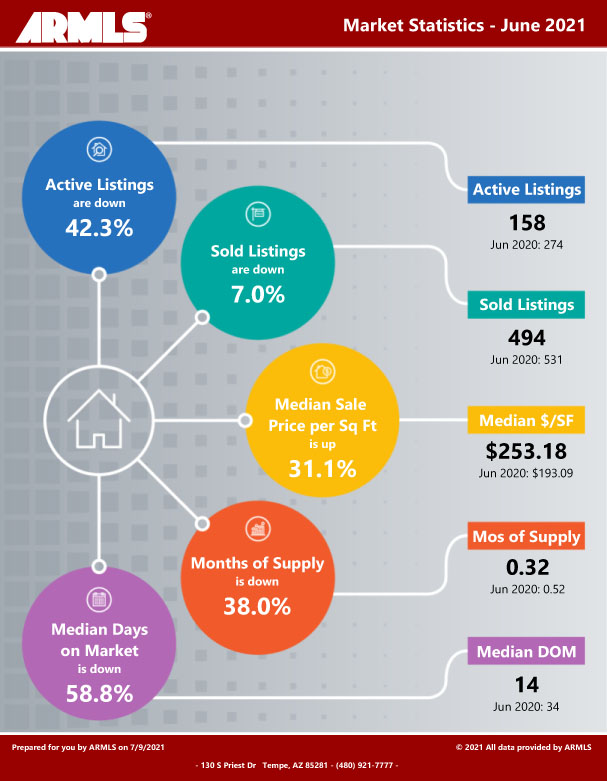 ARMLS®

Market Statistics - June 2021

Active Listings
are down
42.3%

Sold Listings
are down
7.0%

Median Sale Price per Sq Ft
is up
31.1%

Months of Supply
is down
38.0%

Median Days on Market
is down
58.8%

Active Listings
158
Jun 2020: 274

Sold Listings
494
Jun 2020: 531

Median $/SF
$253.18
Jun 2020: $193.09

Mos of Supply
0.32
Jun 2020: 0.52

Median DOM
14
Jun 2020: 34

Prepared for you by ARMLS on 7/9/2021

© 2021 All data provided by ARMLS

- 130 S Priest Dr Tempe, AZ 85281 - (480) 921-7777 -