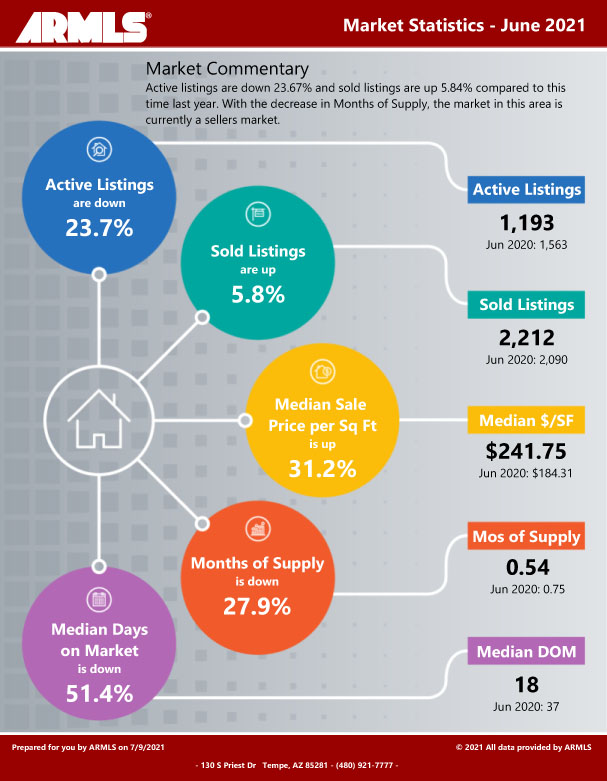 ARMLS®

Market Statistics - June 2021

Market Commentary
Active listings are down 23.67% and sold listings are up 5.84% compared to this time last year. With the decrease in Months of Supply, the market in this area is currently a sellers market.

Active Listings
are down
23.7%

Sold Listings
are up
5.8%

Median Sale Price per Sq Ft
is up
31.2%

Months of Supply
is down
27.9%

Median Days on Market
is down
51.4%

Active Listings
1,193
Jun 2020: 1,563

Sold Listings
2,212
Jun 2020: 2,090

Median $/SF
$241.75
Jun 2020: $184.31

Mos of Supply
0.54
Jun 2020: 0.75

Median DOM
18
Jun 2020: 37

Prepared for you by ARMLS on 7/9/2021

© 2021 All data provided by ARMLS

- 130 S Priest Dr Tempe, AZ 85281 - (480) 921-7777 -